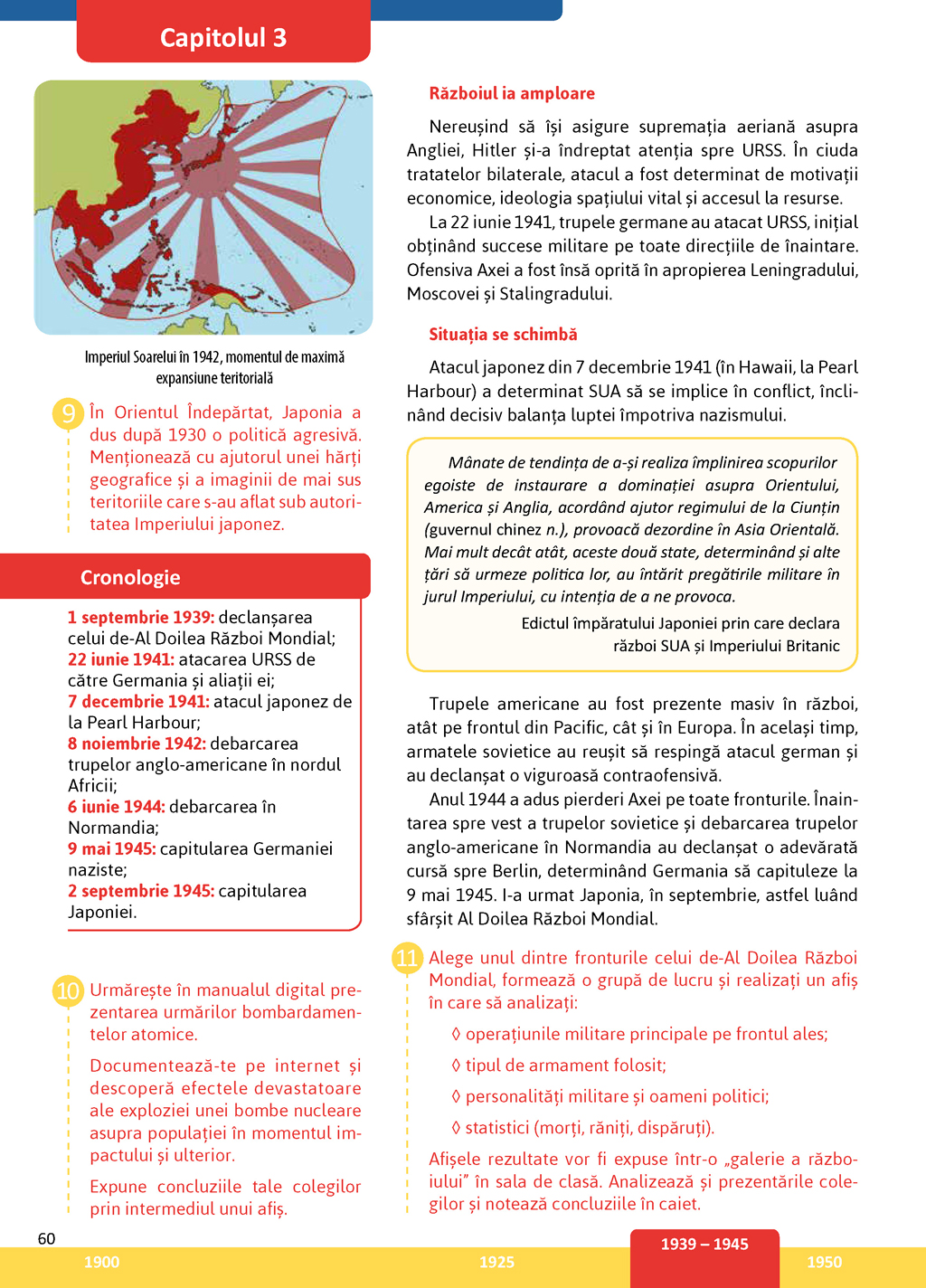 Capitolul 3

Imperiul Soarelui în 1942, momentul de maximă expansiune teritorială

9 În Orientul Îndepărtat, Japonia a dus după 1930 o politică agresivă. Menționează cu ajutorul unei hărți geografice și a imaginii de mai sus teritoriile care s-au aflat sub autoritatea Imperiului japonez.

Cronologie

1 septembrie 1939: declanșarea celui de-Al Doilea Război Mondial;
22 iunie 1941: atacarea URSS de către Germania și aliații ei;
7 decembrie 1941: atacul japonez de la Pearl Harbour;
8 noiembrie 1942: debarcarea trupelor anglo-americane în nordul Africii;
6 iunie 1944: debarcarea în Normandia;
9 mai 1945: capitularea Germaniei naziste;
2 septembrie 1945: capitularea Japoniei.

10 Urmărește în manualul digital prezentarea urmărilor bombardamentelor atomice.

Documentează-te pe internet și descoperă efectele devastatoare ale exploziei unei bombe nucleare asupra populației în momentul impactului și ulterior.

Expune concluziile tale colegilor prin intermediul unui afiș.

Războiul ia amploare

Nereușind să își asigure supremația aeriană asupra Angliei, Hitler și-a îndreptat atenția spre URSS. În ciuda tratatelor bilaterale, atacul a fost determinat de motivații economice, ideologia spațiului vital și accesul la resurse.

La 22 iunie 1941, trupele germane au atacat URSS, inițial obținând succese militare pe toate direcțiile de înaintare. Ofensiva Axei a fost însă oprită în apropierea Leningradului, Moscovei și Stalingradului.

Situația se schimbă

Atacul japonez din 7 decembrie 1941 (în Hawaii, la Pearl Harbour) a determinat SUA să se implice în conflict, înclinând decisiv balanța luptei împotriva nazismului.

Mânate de tendința de a-și realiza împlinirea scopurilor egoiste de instaurare a dominației asupra Orientului, America și Anglia, acordând ajutor regimului de la Ciunțin (guvernul chinez n.), provoacă dezordine în Asia Orientală. Mai mult decât atât, aceste două state, determinând și alte țări să urmeze politica lor, au întărit pregătirile militare în jurul Imperiului, cu intenția de a ne provoca.

Edictul împăratului Japoniei prin care declara război SUA și Imperiului Britanic

Trupele americane au fost prezente masiv în război, atât pe frontul din Pacific, cât și în Europa. În același timp, armatele sovietice au reușit să respingă atacul german și au declanșat o viguroasă contraofensivă.

Anul 1944 a adus pierderi Axei pe toate fronturile. Înaintarea spre vest a trupelor sovietice și debarcarea trupelor anglo-americane în Normandia au declanșat o adevărată cursă spre Berlin, determinând Germania să capituleze la 9 mai 1945. I-a urmat Japonia, în septembrie, astfel luând sfârșit Al Doilea Război Mondial.

11 Alege unul dintre fronturile celui de-Al Doilea Război Mondial, formează o grupă de lucru și realizați un afiș în care să analizați:

◊ operațiunile militare principale pe frontul ales;
◊ tipul de armament folosit;
◊ personalități militare și oameni politici;
◊ statistici (morți, răniți, dispăruți).

Afișele rezultate vor fi expuse într-o „galerie a războiului” în sala de clasă. Analizează și prezentările colegilor și notează concluziile în caiet.

60

1900 1925 1939 – 1945 1950