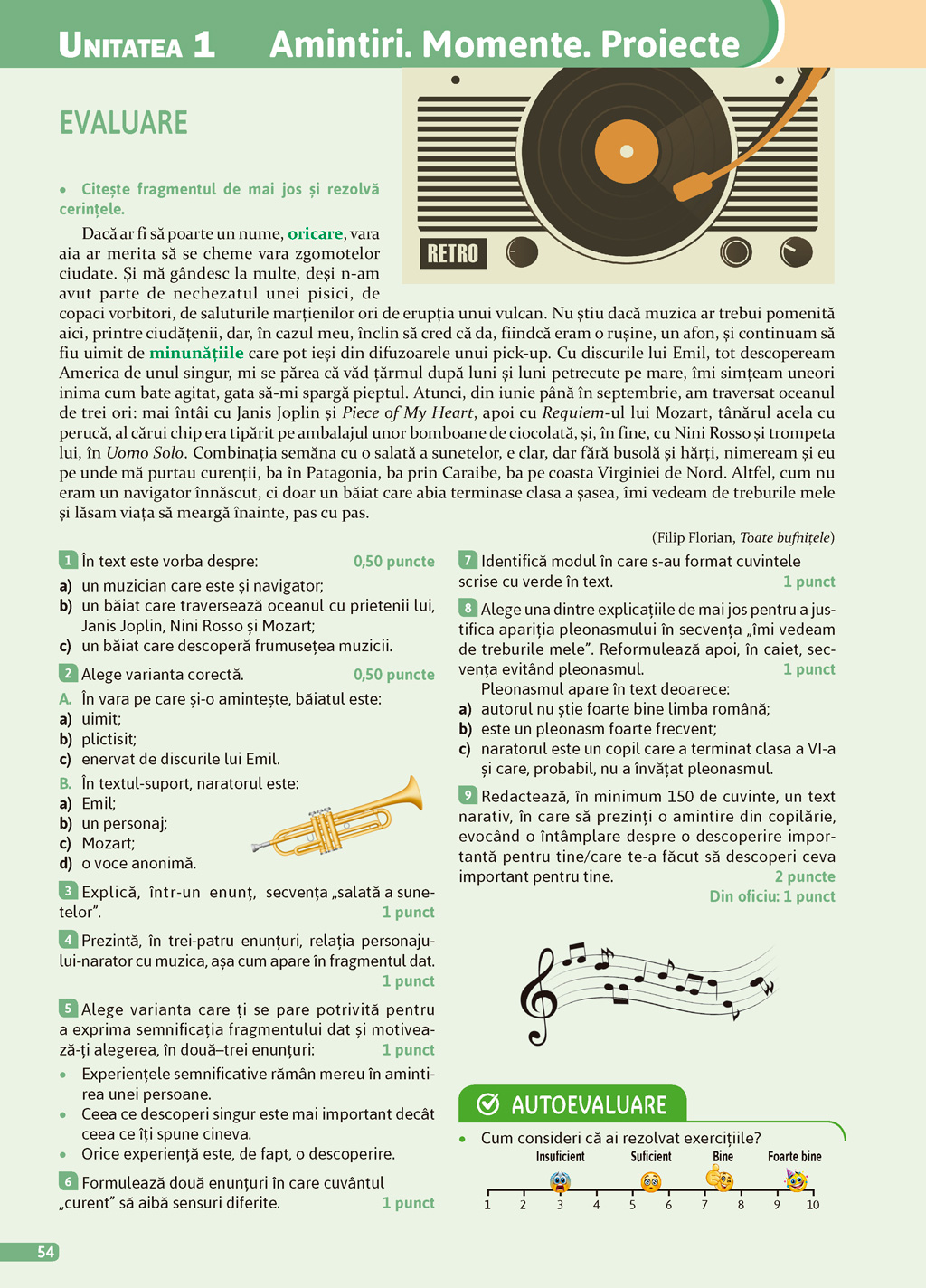 UNITATEA 1 Amintiri. Momente. Proiecte

EVALUARE

RETRO

• Citește fragmentul de mai jos și rezolvă cerințele.

Dacă ar fi să poarte un nume, oricare, vara aia ar merita să se cheme vara zgomotelor ciudate. Și mă gândesc la multe, deși n-am avut parte de nechezatul unei pisici, de copaci vorbitori, de saluturile marțienilor ori de erupția unui vulcan. Nu știu dacă muzica ar trebui pomenită aici, printre ciudățenii, dar, în cazul meu, înclin să cred că da, fiindcă eram o rușine, un afon, și continuam să fiu uimit de minunățiile care pot ieși din difuzoarele unui pick-up. Cu discurile lui Emil, tot descopeream America de unul singur, mi se părea că văd țărmul după luni și luni petrecute pe mare, îmi simțeam uneori inima cum bate agitat, gata să-mi spargă pieptul. Atunci, din iunie până în septembrie, am traversat oceanul de trei ori: mai întâi cu Janis Joplin și Piece of My Heart, apoi cu Requiem-ul lui Mozart, tânărul acela cu perucă, al cărui chip era tipărit pe ambalajul unor bomboane de ciocolată, și, în fine, cu Nini Rosso și trompeta lui, în Uomo Solo. Combinația semăna cu o salată a sunetelor, e clar, dar fără busolă și hărți, nimeream și eu pe unde mă purtau curenții, ba în Patagonia, ba prin Caraibe, ba pe coasta Virginiei de Nord. Altfel, cum nu eram un navigator înnăscut, ci doar un băiat care abia terminase clasa a șasea, îmi vedeam de treburile mele și lăsam viața să meargă înainte, pas cu pas.

(Filip Florian, Toate bufnițele)

1 În text este vorba despre: 0,50 puncte
a) un muzician care este și navigator;
b) un băiat care traversează oceanul cu prietenii lui, Janis Joplin, Nini Rosso și Mozart;
c) un băiat care descoperă frumusețea muzicii.

2 Alege varianta corectă. 0,50 puncte
A. În vara pe care și-o amintește, băiatul este:
a) uimit;
b) plictisit;
c) enervat de discurile lui Emil.
B. În textul-suport, naratorul este:
a) Emil;
b) un personaj;
c) Mozart;
d) o voce anonimă.

3 Explică, într-un enunț, secvența „salată a sunetelor”. 1 punct

4 Prezintă, în trei-patru enunțuri, relația personajului-narator cu muzica, așa cum apare în fragmentul dat. 1 punct

5 Alege varianta care ți se pare potrivită pentru a exprima semnificația fragmentului dat și motivează-ți alegerea, în două–trei enunțuri: 1 punct
• Experiențele semnificative rămân mereu în amintirea unei persoane.
• Ceea ce descoperi singur este mai important decât ceea ce îți spune cineva.
• Orice experiență este, de fapt, o descoperire.

6 Formulează două enunțuri în care cuvântul „curent” să aibă sensuri diferite. 1 punct

7 Identifică modul în care s-au format cuvintele scrise cu verde în text. 1 punct

8 Alege una dintre explicațiile de mai jos pentru a justifica apariția pleonasmului în secvența „îmi vedeam de treburile mele”. Reformulează apoi, în caiet, secvența evitând pleonasmul. 1 punct
Pleonasmul apare în text deoarece:
a) autorul nu știe foarte bine limba română;
b) este un pleonasm foarte frecvent;
c) naratorul este un copil care a terminat clasa a VI-a și care, probabil, nu a învățat pleonasmul.

9 Redactează, în minimum 150 de cuvinte, un text narativ, în care să prezinți o amintire din copilărie, evocând o întâmplare despre o descoperire importantă pentru tine/care te-a făcut să descoperi ceva important pentru tine. 2 puncte
Din oficiu: 1 punct

AUTOEVALUARE
• Cum consideri că ai rezolvat exercițiile?
Insuficient Suficient Bine Foarte bine
1 2 3 4 5 6 7 8 9 10

54