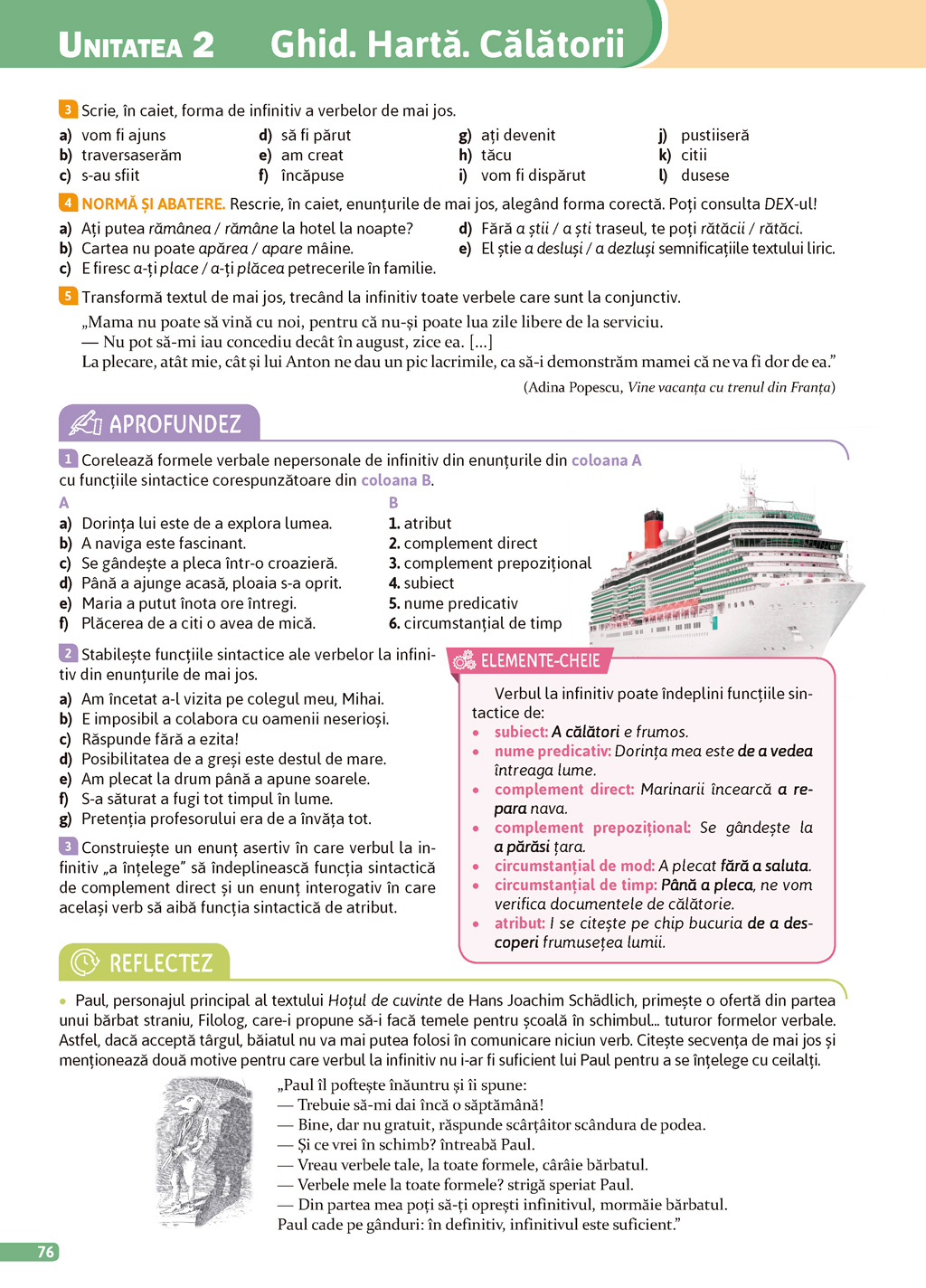 UNITATEA 2 Ghid. Hartă. Călătorii

3 Scrie, în caiet, forma de infinitiv a verbelor de mai jos.

a) vom fi ajuns
b) traversaserăm
c) s-au sfiit
d) să fi părut
e) am creat
f) încăpuse
g) ați devenit
h) tăcu
i) vom fi dispărut
j) pustiiseră
k) citii
l) dusese

4 NORMĂ ȘI ABATERE. Rescrie, în caiet, enunțurile de mai jos, alegând forma corectă. Poți consulta DEX-ul!

a) Ați putea rămânea / rămâne la hotel la noapte?
b) Cartea nu poate apărea / apare mâine.
c) E firesc a-ți place / a-ți plăcea petrecerile în familie.
d) Fără a știi / a ști traseul, te poți rătăcii / rătăci.
e) El știe a desluși / a dezluși semnificațiile textului liric.

5 Transformă textul de mai jos, trecând la infinitiv toate verbele care sunt la conjunctiv.

„Mama nu poate să vină cu noi, pentru că nu-și poate lua zile libere de la serviciu.
— Nu pot să-mi iau concediu decât în august, zice ea. [...]
La plecare, atât mie, cât și lui Anton ne dau un pic lacrimile, ca să-i demonstrăm mamei că ne va fi dor de ea.”

(Adina Popescu, Vine vacanța cu trenul din Franța)

APROFUNDEZ

1 Corelează formele verbale nepersonale de infinitiv din enunțurile din coloana A cu funcțiile sintactice corespunzătoare din coloana B.

A
a) Dorința lui este de a explora lumea.
b) A naviga este fascinant.
c) Se gândește a pleca într-o croazieră.
d) Până a ajunge acasă, ploaia s-a oprit.
e) Maria a putut înota ore întregi.
f) Plăcerea de a citi o avea de mică.

B
1. atribut
2. complement direct
3. complement prepozițional
4. subiect
5. nume predicativ
6. circumstanțial de timp

2 Stabilește funcțiile sintactice ale verbelor la infinitiv din enunțurile de mai jos.

a) Am încetat a-l vizita pe colegul meu, Mihai.
b) E imposibil a colabora cu oamenii neserioși.
c) Răspunde fără a ezita!
d) Posibilitatea de a greși este destul de mare.
e) Am plecat la drum până a apune soarele.
f) S-a săturat a fugi tot timpul în lume.
g) Pretenția profesorului era de a învăța tot.

3 Construiește un enunț asertiv în care verbul la infinitiv „a înțelege” să îndeplinească funcția sintactică de complement direct și un enunț interogativ în care același verb să aibă funcția sintactică de atribut.

ELEMENTE-CHEIE

Verbul la infinitiv poate îndeplini funcțiile sintactice de:
• subiect: A călători e frumos.
• nume predicativ: Dorința mea este de a vedea întreaga lume.
• complement direct: Marinarii încearcă a repara nava.
• complement prepozițional: Se gândește la a părăsi țara.
• circumstanțial de mod: A plecat fără a saluta.
• circumstanțial de timp: Până a pleca, ne vom verifica documentele de călătorie.
• atribut: I se citește pe chip bucuria de a descoperi frumusețea lumii.

REFLECTEZ

• Paul, personajul principal al textului Hoțul de cuvinte de Hans Joachim Schädlich, primește o ofertă din partea unui bărbat straniu, Filolog, care-i propune să-i facă temele pentru școală în schimbul... tuturor formelor verbale. Astfel, dacă acceptă târgul, băiatul nu va mai putea folosi în comunicare niciun verb. Citește secvența de mai jos și menționează două motive pentru care verbul la infinitiv nu i-ar fi suficient lui Paul pentru a se înțelege cu ceilalți.

„Paul îl poftește înăuntru și îi spune:
— Trebuie să-mi dai încă o săptămână!
— Bine, dar nu gratuit, răspunde scârțâitor scândura de podea.
— Și ce vrei în schimb? întreabă Paul.
— Vreau verbele tale, la toate formele, cârâie bărbatul.
— Verbele mele la toate formele? strigă speriat Paul.
— Din partea mea poți să-ți oprești infinitivul, mormăie bărbatul.
Paul cade pe gânduri: în definitiv, infinitivul este suficient.”

76