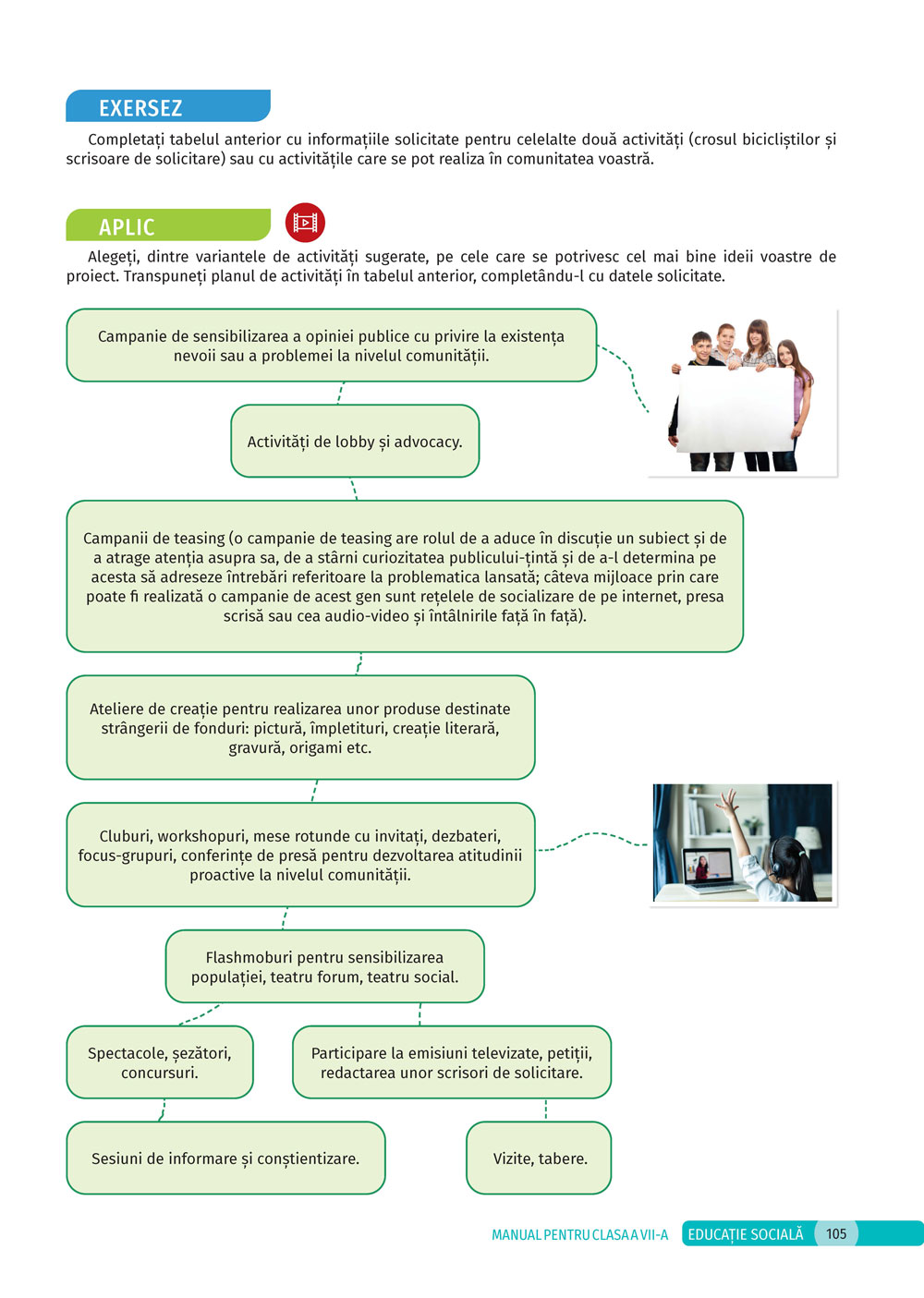 EXERSEZ

Completați tabelul anterior cu informațiile solicitate pentru celelalte două activități (crosul bicicliștilor și scrisoare de solicitare) sau cu activitățile care se pot realiza în comunitatea voastră.

APLIC

Alegeți, dintre variantele de activități sugerate, pe cele care se potrivesc cel mai bine ideii voastre de proiect. Transpuneți planul de activități în tabelul anterior, completându-l cu datele solicitate.

Campanie de sensibilizarea a opiniei publice cu privire la existența nevoii sau a problemei la nivelul comunității.

Activități de lobby și advocacy.

Campanii de teasing (o campanie de teasing are rolul de a aduce în discuție un subiect și de a atrage atenția asupra sa, de a stârni curiozitatea publicului-țintă și de a-l determina pe acesta să adreseze întrebări referitoare la problematica lansată; câteva mijloace prin care poate fi realizată o campanie de acest gen sunt rețelele de socializare de pe internet, presa scrisă sau cea audio-video și întâlnirile față în față).

Ateliere de creație pentru realizarea unor produse destinate strângerii de fonduri: pictură, împletituri, creație literară, gravură, origami etc.

Cluburi, workshopuri, mese rotunde cu invitați, dezbateri, focus-grupuri, conferințe de presă pentru dezvoltarea atitudinii proactive la nivelul comunității.

Flashmoburi pentru sensibilizarea populației, teatru forum, teatru social.

Spectacole, șezători, concursuri.

Participare la emisiuni televizate, petiții, redactarea unor scrisori de solicitare.

Sesiuni de informare și conștientizare.

Vizite, tabere.

MANUAL PENTRU CLASA A VII-A EDUCAȚIE SOCIALĂ 105