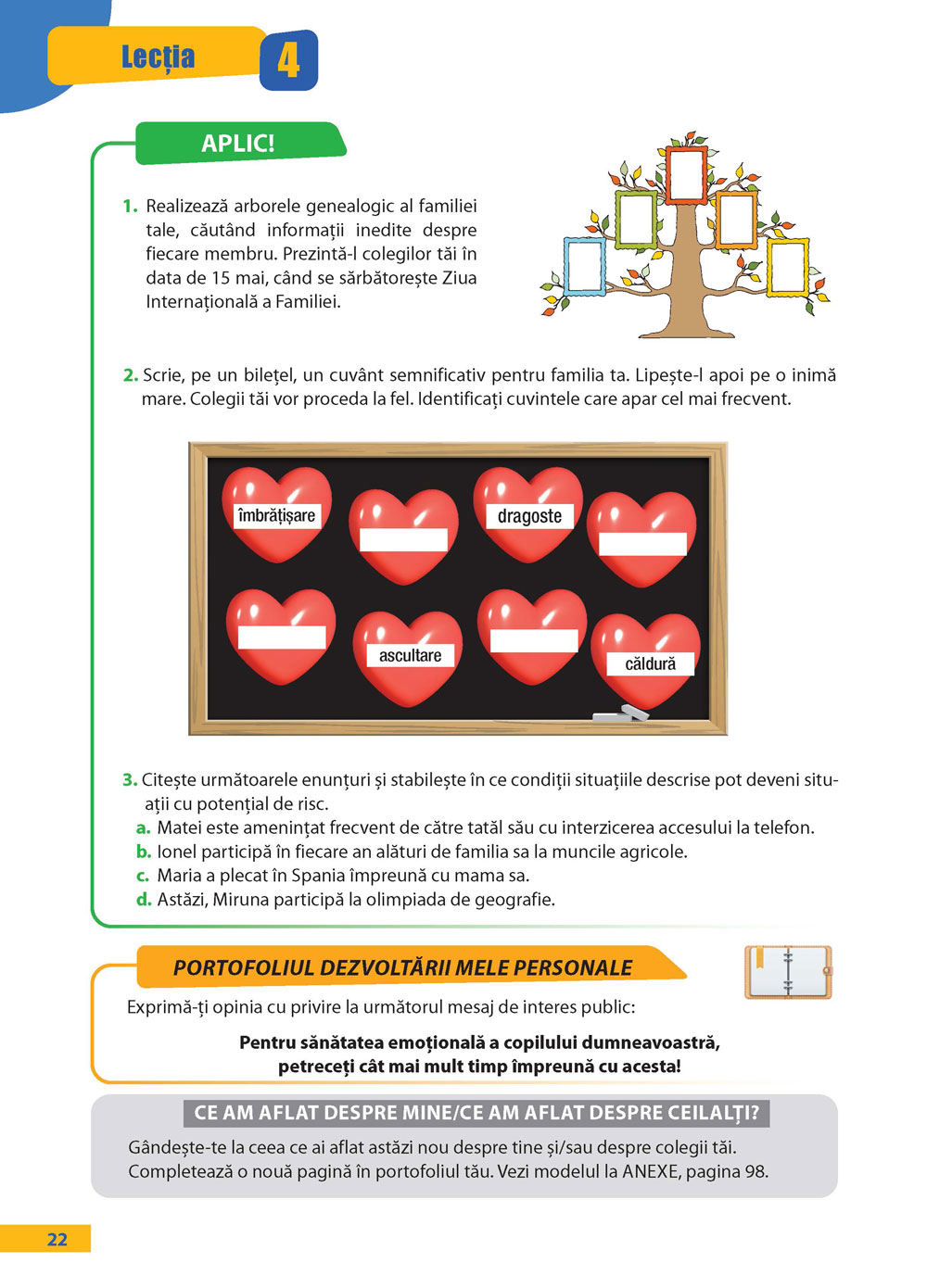 Lecția 4

APLIC!

1. Realizează arborele genealogic al familiei tale, căutând informații inedite despre fiecare membru. Prezintă-l colegilor tăi în data de 15 mai, când se sărbătorește Ziua Internațională a Familiei.

2. Scrie, pe un bilețel, un cuvânt semnificativ pentru familia ta. Lipește-l apoi pe o inimă mare. Colegii tăi vor proceda la fel. Identificați cuvintele care apar cel mai frecvent.

îmbrățișare
dragoste
ascultare
căldură

3. Citește următoarele enunțuri și stabilește în ce condiții situațiile descrise pot deveni situații cu potențial de risc.
a. Matei este amenințat frecvent de către tatăl său cu interzicerea accesului la telefon.
b. Ionel participă în fiecare an alături de familia sa la muncile agricole.
c. Maria a plecat în Spania împreună cu mama sa.
d. Astăzi, Miruna participă la olimpiada de geografie.

PORTOFOLIUL DEZVOLTĂRII MELE PERSONALE

Exprimă-ți opinia cu privire la următorul mesaj de interes public:

Pentru sănătatea emoțională a copilului dumneavoastră, petreceți cât mai mult timp împreună cu acesta!

CE AM AFLAT DESPRE MINE/CE AM AFLAT DESPRE CEILALȚI?

Gândește-te la ceea ce ai aflat astăzi nou despre tine și/sau despre colegii tăi. Completează o nouă pagină în portofoliul tău. Vezi modelul la ANEXE, pagina 98.

22