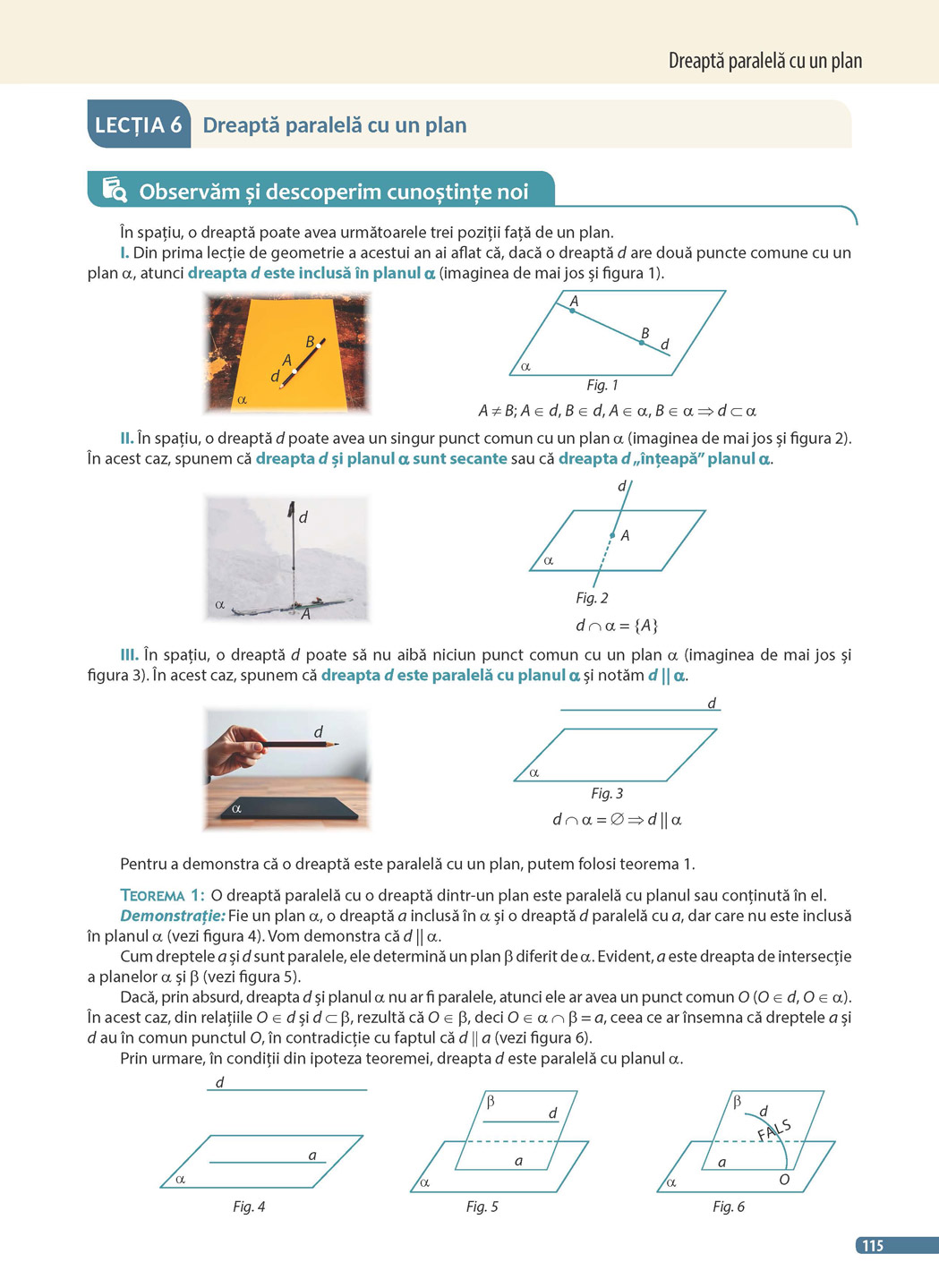 Dreaptă paralelă cu un plan

LECȚIA 6 Dreaptă paralelă cu un plan

Observăm și descoperim cunoștințe noi

În spațiu, o dreaptă poate avea următoarele trei poziții față de un plan.

I. Din prima lecție de geometrie a acestui an ai aflat că, dacă o dreaptă $d$ are două puncte comune cu un plan $\alpha$, atunci dreapta $d$ este inclusă în planul $\alpha$ (imaginea de mai jos și figura 1).

B A d $\alpha$

A B d $\alpha$

Fig. 1

$A \neq B; A \in d, B \in d, A \in \alpha, B \in \alpha \Rightarrow d \subset \alpha$

II. În spațiu, o dreaptă $d$ poate avea un singur punct comun cu un plan $\alpha$ (imaginea de mai jos și figura 2). În acest caz, spunem că dreapta $d$ și planul $\alpha$ sunt secante sau că dreapta $d$ „înțeapă” planul $\alpha$.

d $\alpha$ A

d A $\alpha$

Fig. 2

$d \cap \alpha = \{A\}$

III. În spațiu, o dreaptă $d$ poate să nu aibă niciun punct comun cu un plan $\alpha$ (imaginea de mai jos și figura 3). În acest caz, spunem că dreapta $d$ este paralelă cu planul $\alpha$ și notăm $d \parallel \alpha$.

d $\alpha$

d $\alpha$

Fig. 3

$d \cap \alpha = \varnothing \Rightarrow d \parallel \alpha$

Pentru a demonstra că o dreaptă este paralelă cu un plan, putem folosi teorema 1.

TEOREMA 1: O dreaptă paralelă cu o dreaptă dintr-un plan este paralelă cu planul sau conținută în el.

Demonstrație: Fie un plan $\alpha$, o dreaptă $a$ inclusă în $\alpha$ și o dreaptă $d$ paralelă cu $a$, dar care nu este inclusă în planul $\alpha$ (vezi figura 4). Vom demonstra că $d \parallel \alpha$.

Cum dreptele $a$ și $d$ sunt paralele, ele determină un plan $\beta$ diferit de $\alpha$. Evident, $a$ este dreapta de intersecție a planelor $\alpha$ și $\beta$ (vezi figura 5).

Dacă, prin absurd, dreapta $d$ și planul $\alpha$ nu ar fi paralele, atunci ele ar avea un punct comun $O$ ($O \in d, O \in \alpha$). În acest caz, din relațiile $O \in d$ și $d \subset \beta$, rezultă că $O \in \beta$, deci $O \in \alpha \cap \beta = a$, ceea ce ar însemna că dreptele $a$ și $d$ au în comun punctul $O$, în contradicție cu faptul că $d \parallel a$ (vezi figura 6).

Prin urmare, în condiții din ipoteza teoremei, dreapta $d$ este paralelă cu planul $\alpha$.

d a $\alpha$

Fig. 4

$\beta$ d a $\alpha$

Fig. 5

$\beta$ d FALS a O $\alpha$

Fig. 6

115